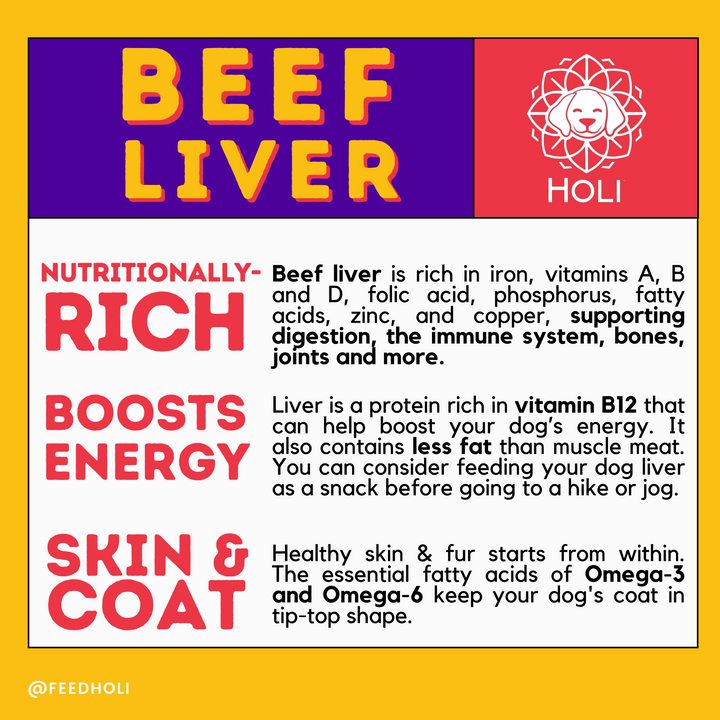 BEEF LIVER

HOLI

NUTRITIONALLY-RICH

Beef liver is rich in iron, vitamins A, B and D, folic acid, phosphorus, fatty acids, zinc, and copper, supporting digestion, the immune system, bones, joints and more.

BOOSTS ENERGY

Liver is a protein rich in vitamin B12 that can help boost your dog's energy. It also contains less fat than muscle meat. You can consider feeding your dog liver as a snack before going to a hike or jog.

SKIN & COAT

Healthy skin & fur starts from within. The essential fatty acids of Omega-3 and Omega-6 keep your dog's coat in tip-top shape.

@FEEDHOLI