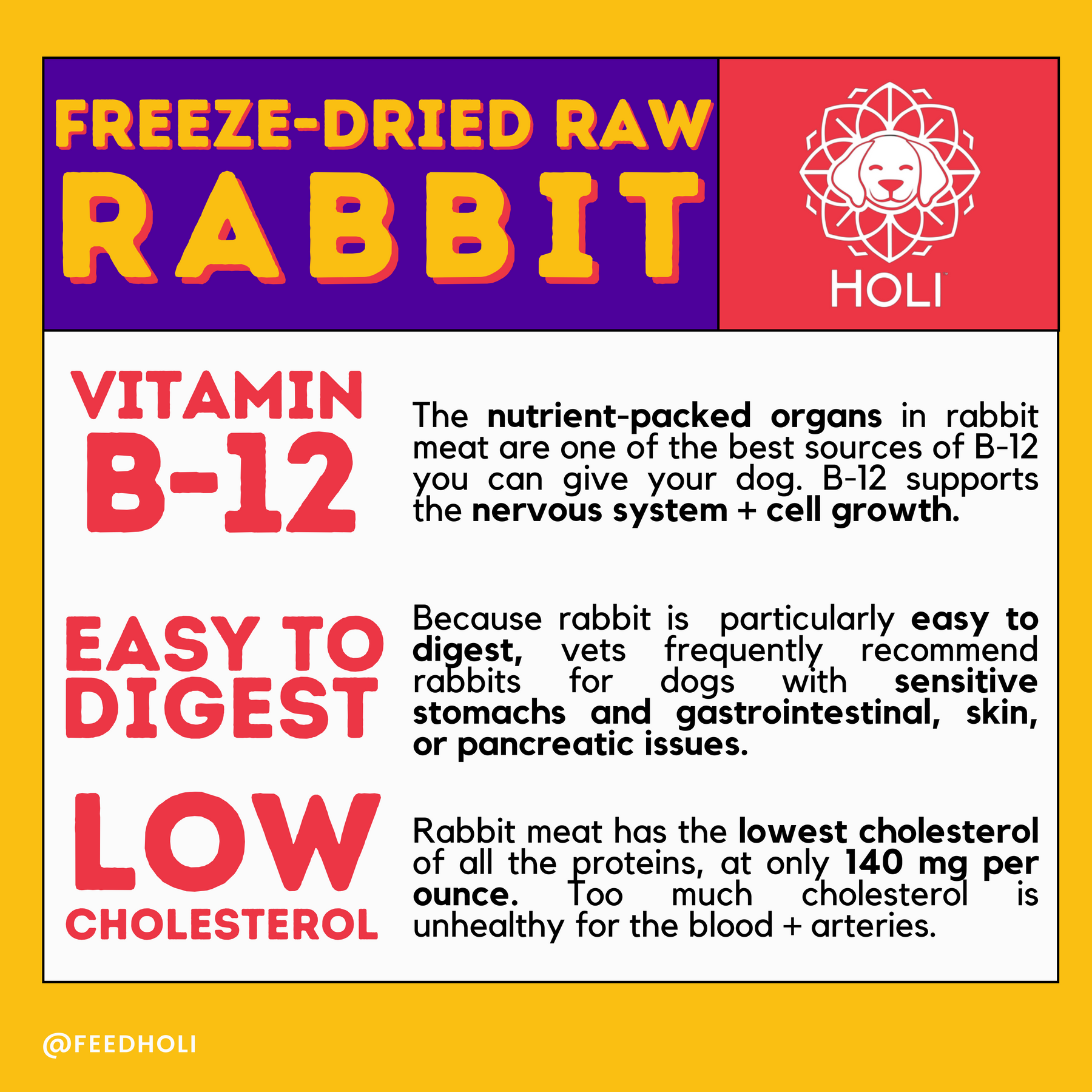 FREEZE-DRIED RAW
RABBIT

HOLI

VITAMIN
B-12

The nutrient-packed organs in rabbit meat are one of the best sources of B-12 you can give your dog. B-12 supports the nervous system + cell growth.

EASY TO
DIGEST

Because rabbit is particularly easy to digest, vets frequently recommend rabbits for dogs with sensitive stomachs and gastrointestinal, skin, or pancreatic issues.

LOW
CHOLESTEROL

Rabbit meat has the lowest cholesterol of all the proteins, at only 140 mg per ounce. Too much cholesterol is unhealthy for the blood + arteries.

@FEEDHOLI