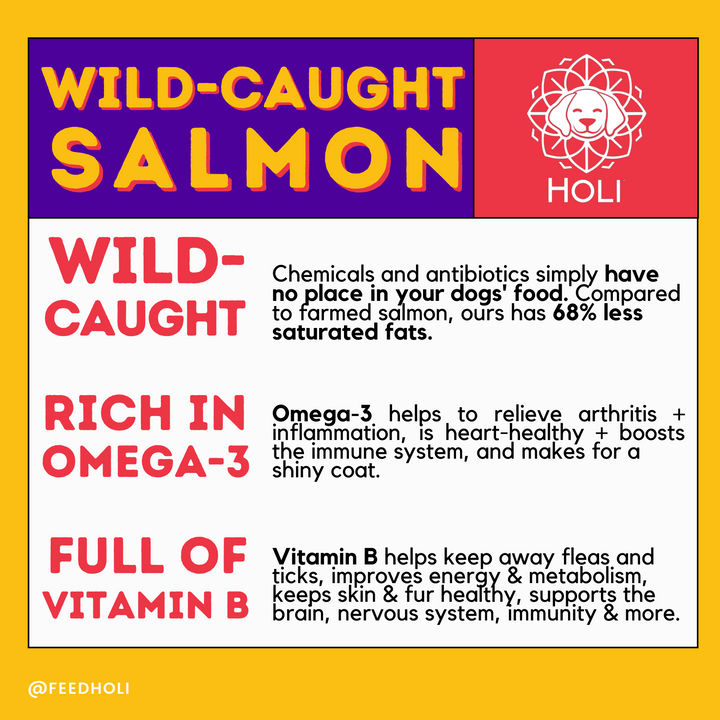 WILD-CAUGHT SALMON

HOLI

WILD-CAUGHT

Chemicals and antibiotics simply have no place in your dogs' food. Compared to farmed salmon, ours has 68% less saturated fats.

RICH IN OMEGA-3

Omega-3 helps to relieve arthritis + inflammation, is heart-healthy + boosts the immune system, and makes for a shiny coat.

FULL OF VITAMIN B

Vitamin B helps keep away fleas and ticks, improves energy & metabolism, keeps skin & fur healthy, supports the brain, nervous system, immunity & more.

@FEEDHOLI