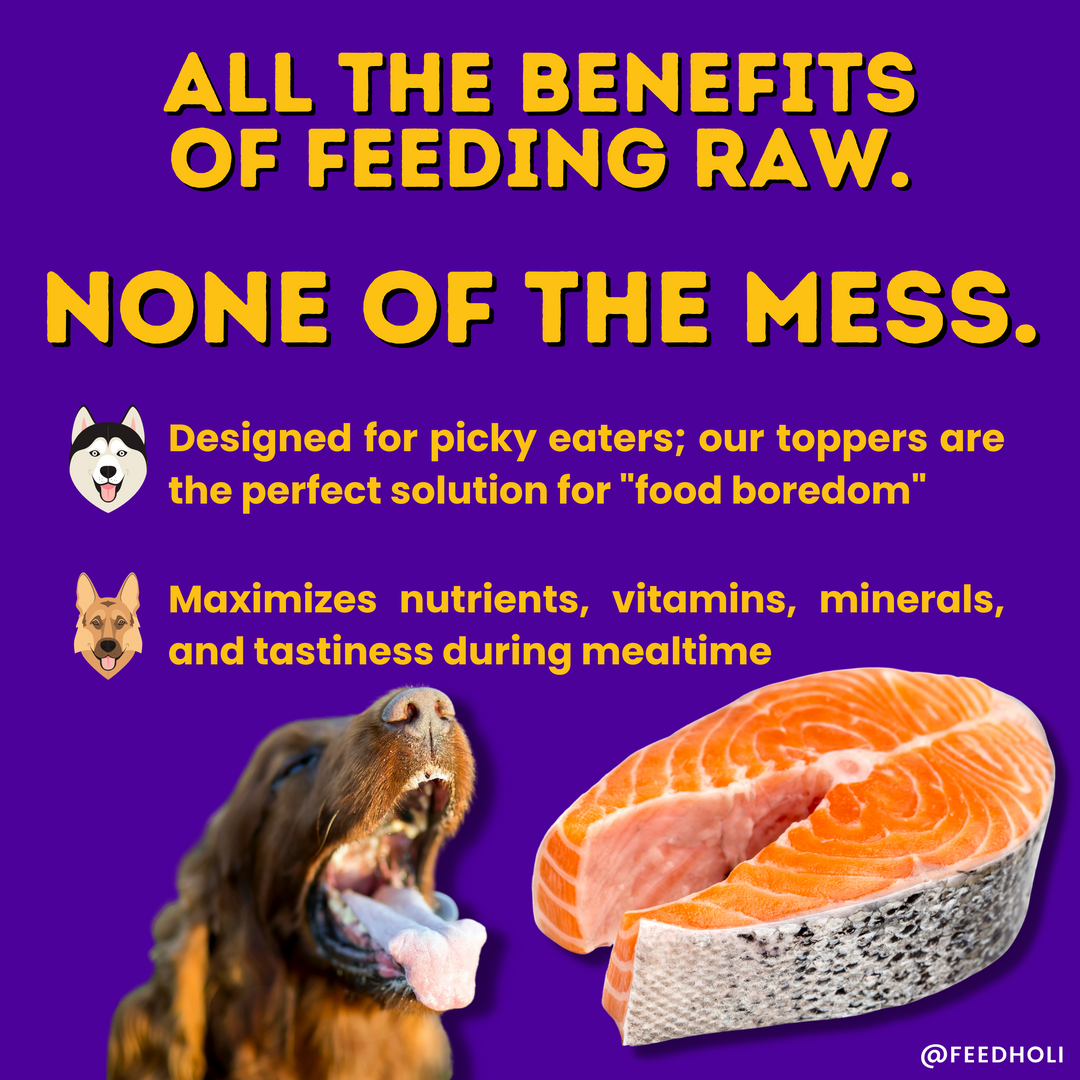 ALL THE BENEFITS OF FEEDING RAW.

NONE OF THE MESS.

Designed for picky eaters; our toppers are the perfect solution for "food boredom"

Maximizes nutrients, vitamins, minerals, and tastiness during mealtime

@FEEDHOLI